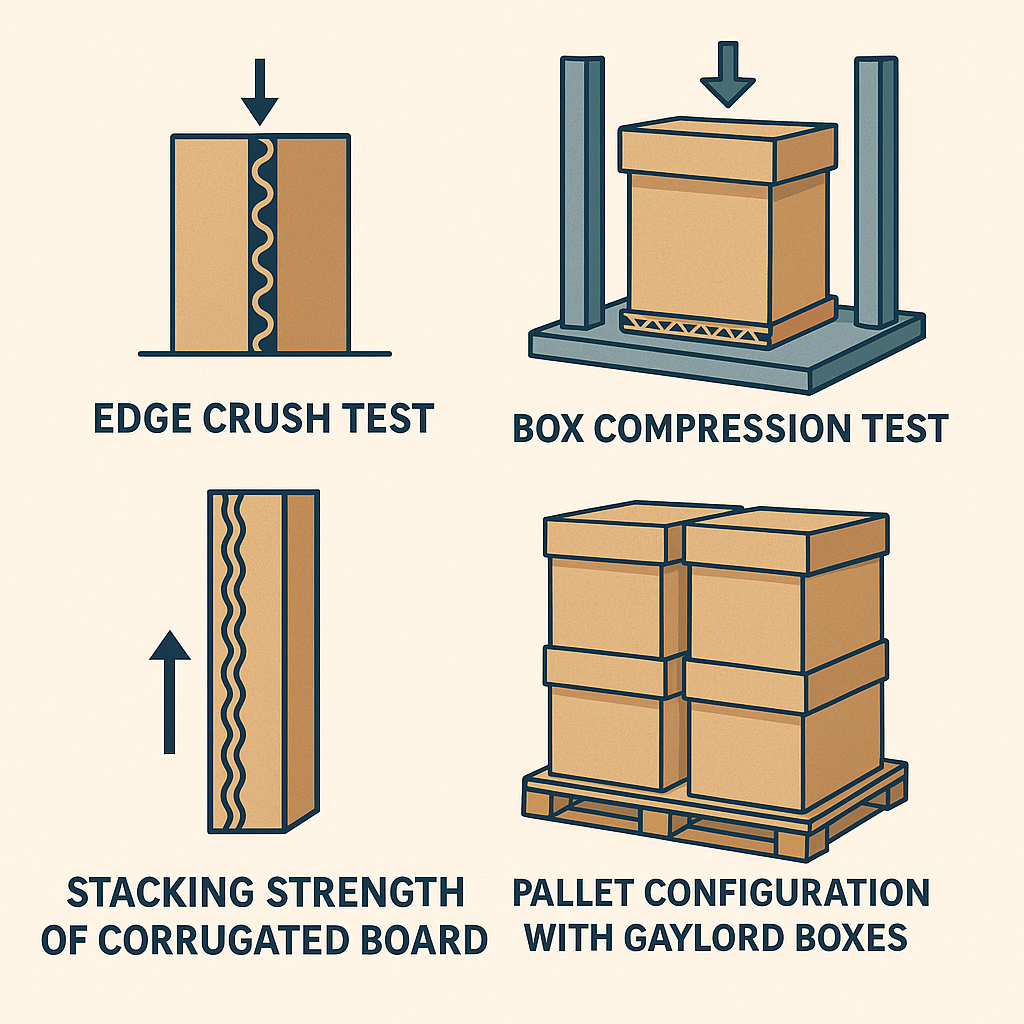 EDGE CRUSH TEST

BOX COMPRESSION TEST

STACKING STRENGTH OF CORRUGATED BOARD

PALLET CONFIGURATION WITH GAYLORD BOXES